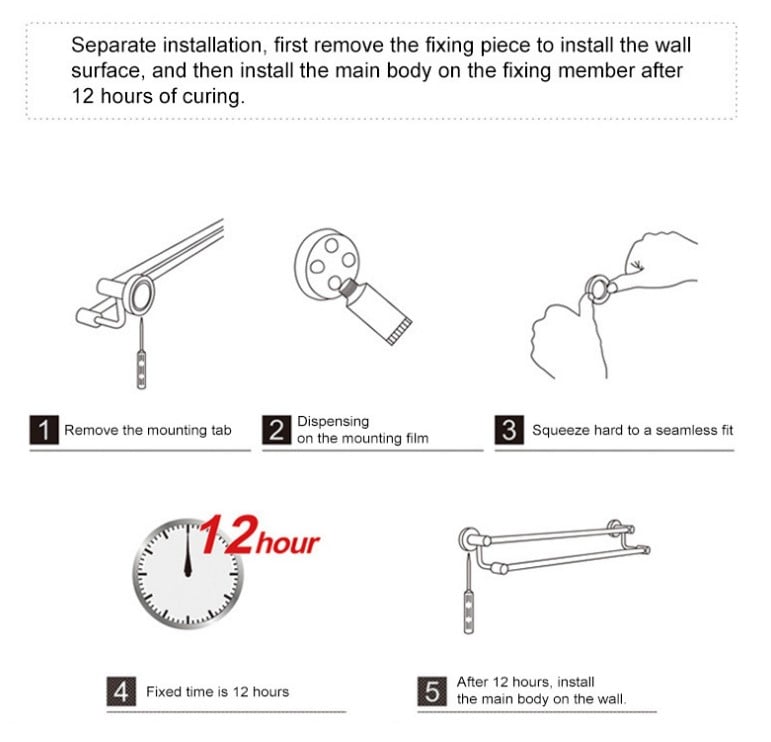 Separate installation, first remove the fixing piece to install the wall surface, and then install the main body on the fixing member after 12 hours of curing.

1 Remove the mounting tab

2 Dispensing on the mounting film

3 Squeeze hard to a seamless fit

12hour

4 Fixed time is 12 hours

5 After 12 hours, install the main body on the wall.