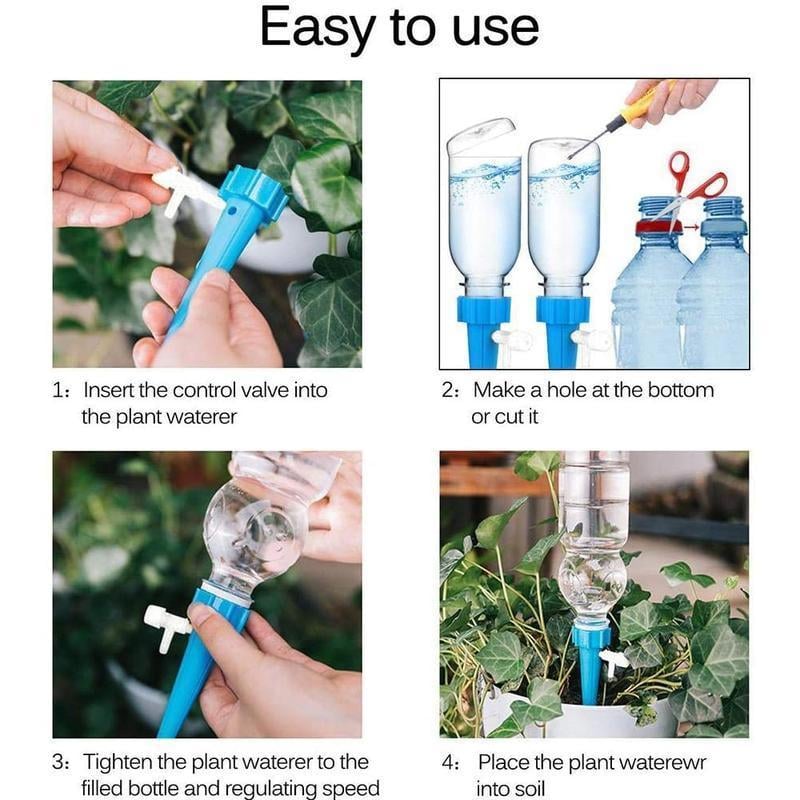 Easy to use

1: Insert the control valve into the plant waterer

2: Make a hole at the bottom or cut it

3: Tighten the plant waterer to the filled bottle and regulating speed

4: Place the plant waterewr into soil